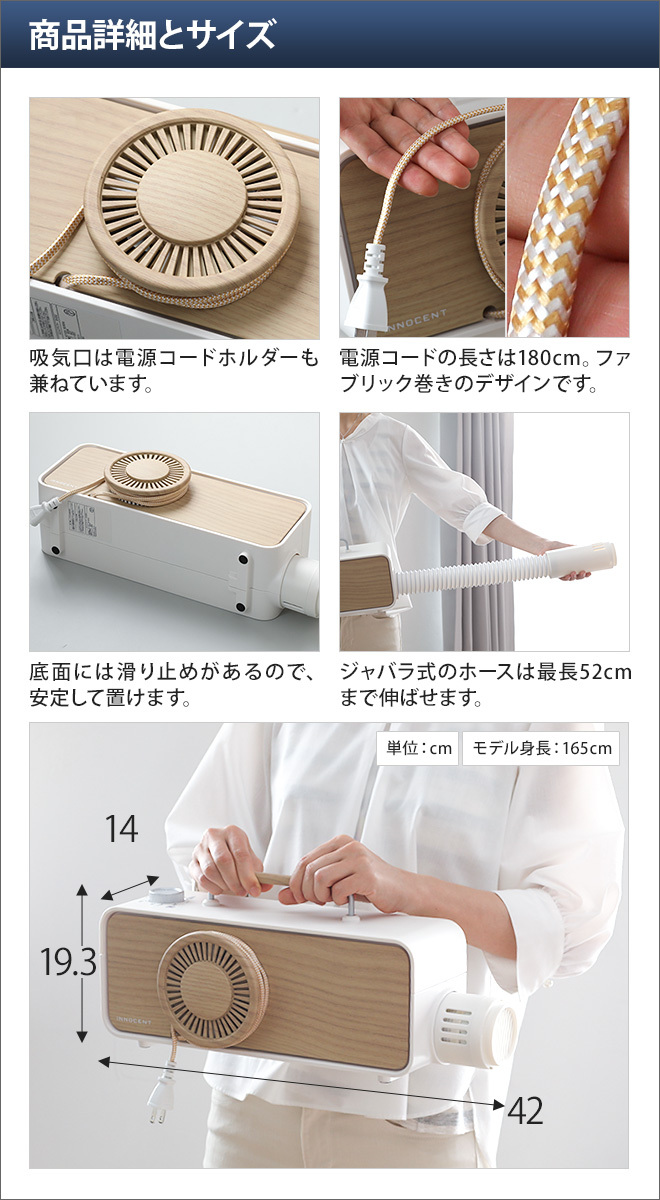 商品詳細とサイズ

INNOCENT

吸気口は電源コードホルダーも兼ねています。

電源コードの長さは180cm。ファブリック巻きのデザインです。

底面には滑り止めがあるので、安定して置けます。

ジャバラ式のホースは最長52cmまで伸ばせます。

単位：cm　モデル身長：165cm

14

19.3

INNOCENT

42