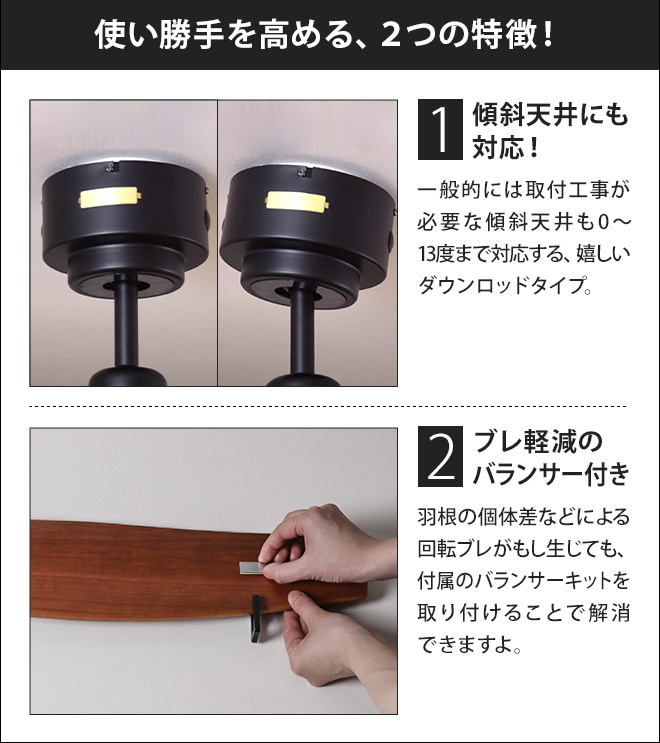 使い勝手を高める、2つの特徴！

1 傾斜天井にも対応！

一般的には取付工事が必要な傾斜天井も0～13度まで対応する、嬉しいダウンロッドタイプ。

2 ブレ軽減のバランサー付き

羽根の個体差などによる回転ブレがもし生じても、付属のバランサーキットを取り付けることで解消できますよ。