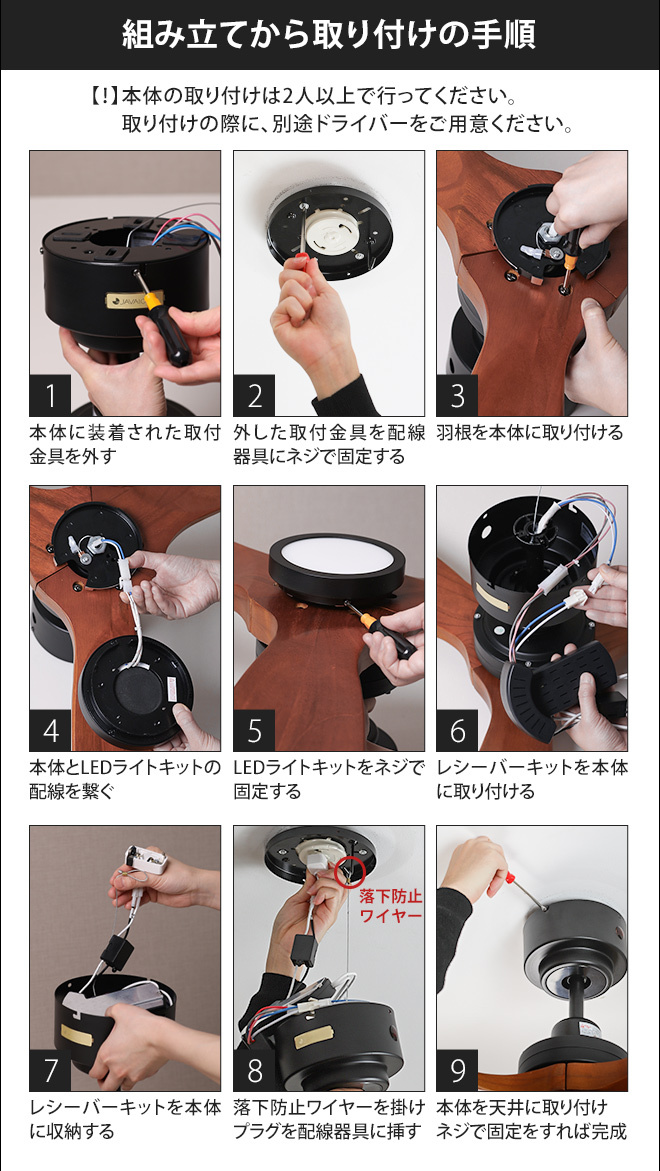 組み立てから取り付けの手順

【!】本体の取り付けは2人以上で行ってください。
取り付けの際に、別途ドライバーをご用意ください。

JAVALO

1
本体に装着された取付金具を外す

2
外した取付金具を配線器具にネジで固定する

3
羽根を本体に取り付ける

4
本体とLEDライトキットの配線を繋ぐ

5
LEDライトキットをネジで固定する

6
レシーバーキットを本体に取り付ける

7
レシーバーキットを本体に収納する

落下防止ワイヤー
8
落下防止ワイヤーを掛けプラグを配線器具に挿す

9
本体を天井に取り付けネジで固定をすれば完成