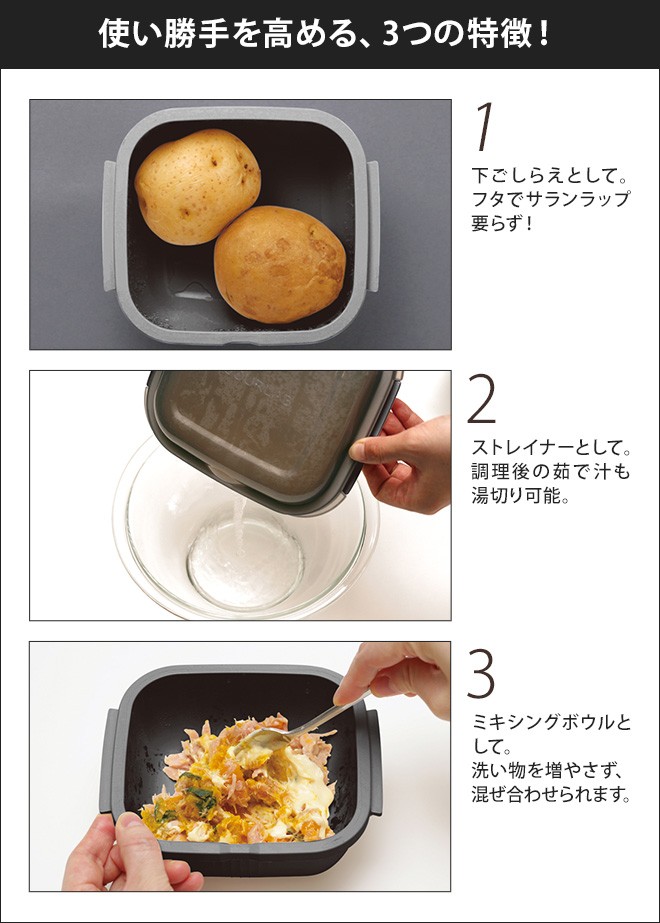 使い勝手を高める、3つの特徴！

1
下ごしらえとして。フタでサランラップ要らず！

2
ストレイナーとして。調理後の茹で汁も湯切り可能。

3
ミキシングボウルとして。洗い物を増やさず、混ぜ合わせられます。