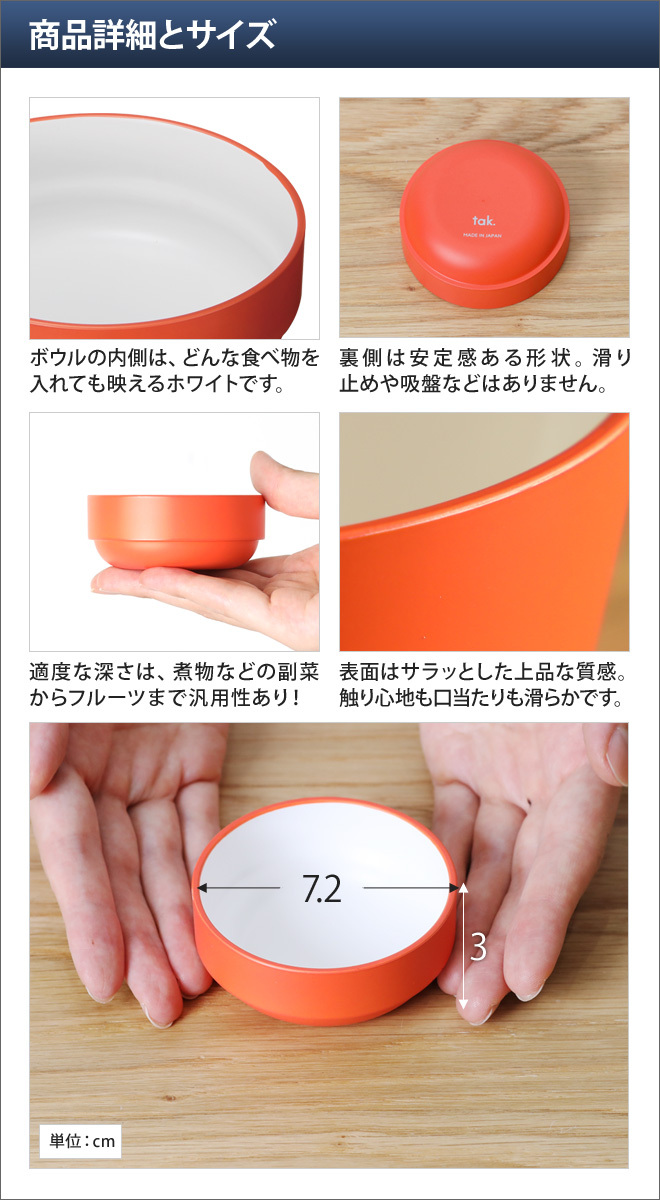 商品詳細とサイズ

ボウルの内側は、どんな食べ物を入れても映えるホワイトです。

tak.
MADE IN JAPAN

裏側は安定感ある形状。滑り止めや吸盤などはありません。

適度な深さは、煮物などの副菜からフルーツまで汎用性あり！

表面はサラッとした上品な質感。触り心地も口当たりも滑らかです。

7.2

3

単位：cm