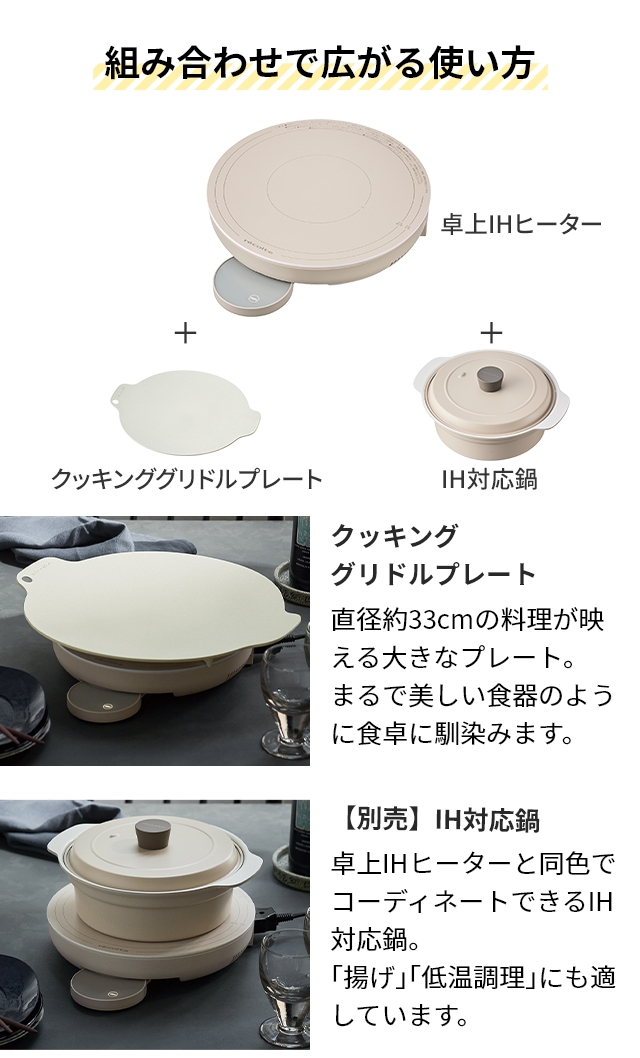 組み合わせで広がる使い方

卓上IHヒーター

＋

＋

クッキンググリドルプレート

IH対応鍋

クッキング
グリドルプレート

直径約33cmの料理が映える大きなプレート。まるで美しい食器のように食卓に馴染みます。

【別売】IH対応鍋

卓上IHヒーターと同色でコーディネートできるIH対応鍋。
「揚げ」「低温調理」にも適しています。