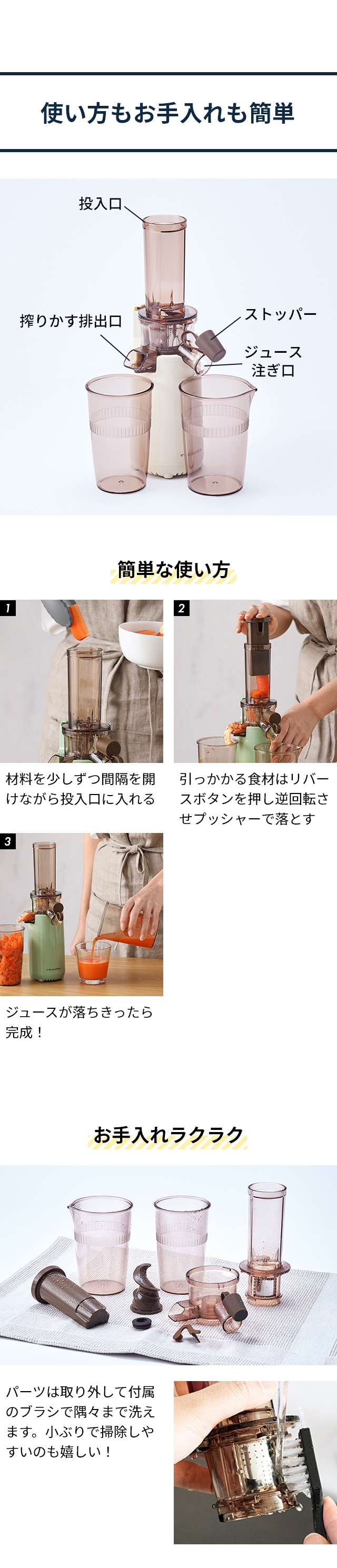 使い方もお手入れも簡単

投入口

搾りかす排出口

ストッパー

ジュース注ぎ口

簡単な使い方

1

材料を少しずつ間隔を開けながら投入口に入れる

2

引っかかる食材はリバースボタンを押し逆回転させプッシャーで落とす

3

ジュースが落ちきったら完成！

お手入れラクラク

パーツは取り外して付属のブラシで隅々まで洗えます。小ぶりで掃除しやすいのも嬉しい！