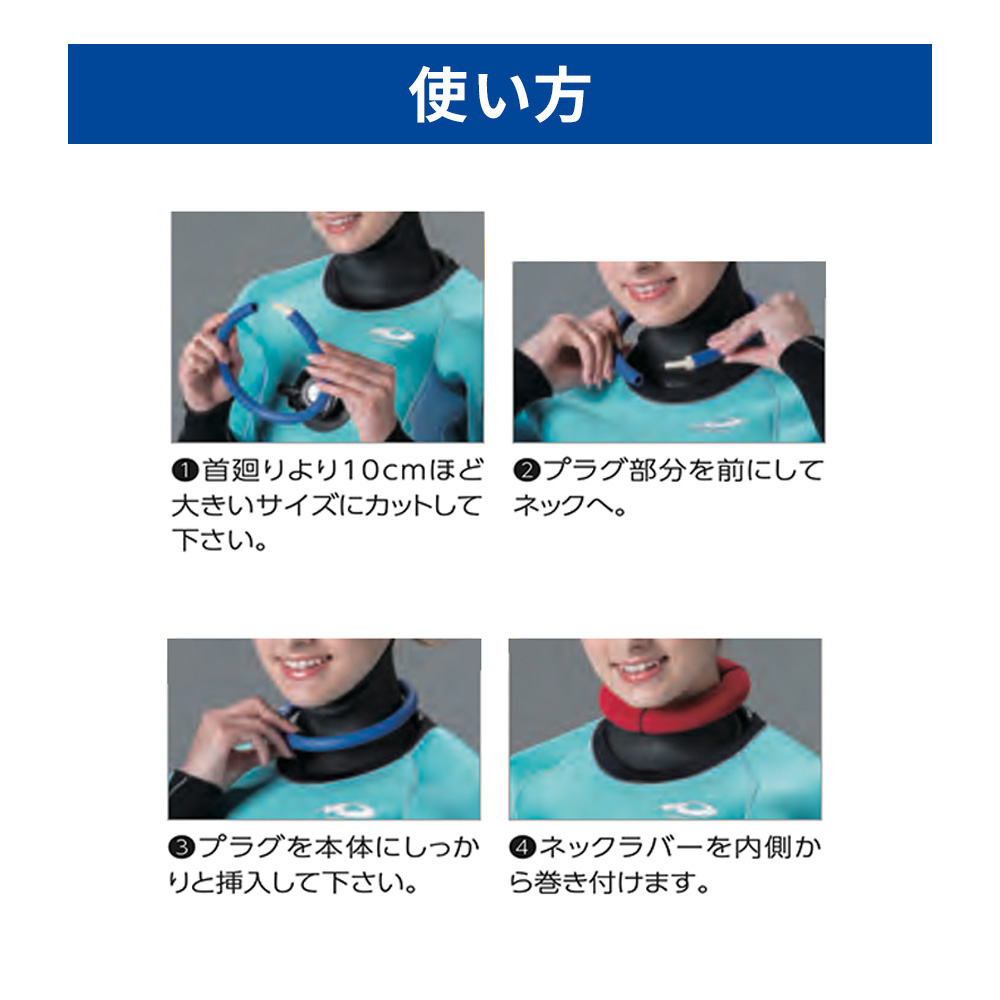 使い方

❶首廻りより10cmほど大きいサイズにカットして下さい。

❷プラグ部分を前にしてネックへ。

❸プラグを本体にしっかりと挿入して下さい。

❹ネックラバーを内側から巻き付けます。