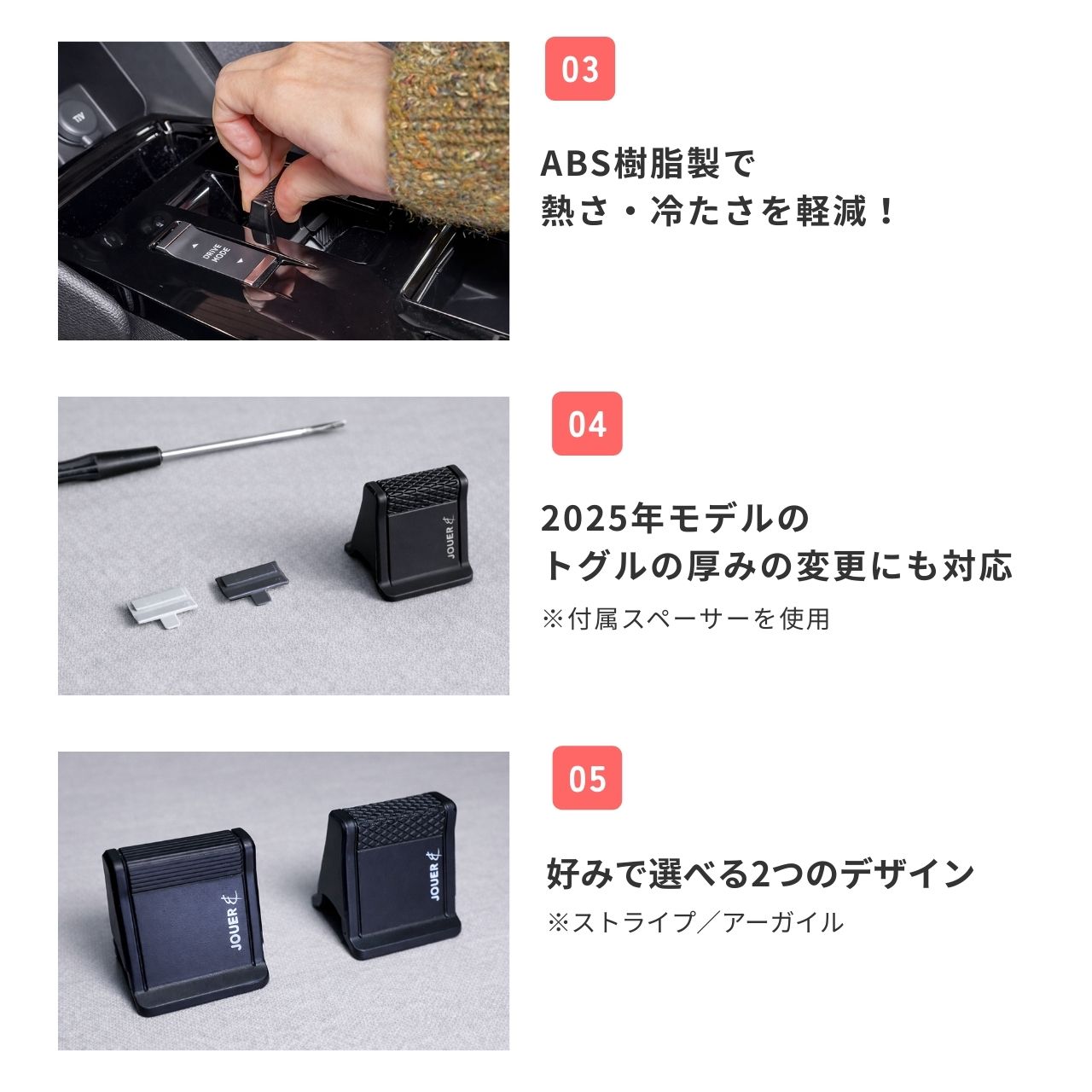 DRIVE MODE

03

ABS樹脂製で
熱さ・冷たさを軽減！

JOUER

04

2025年モデルの
トグルの厚みの変更にも対応

※付属スペーサーを使用

JOUER

JOUER

05

好みで選べる2つのデザイン

※ストライプ／アーガイル