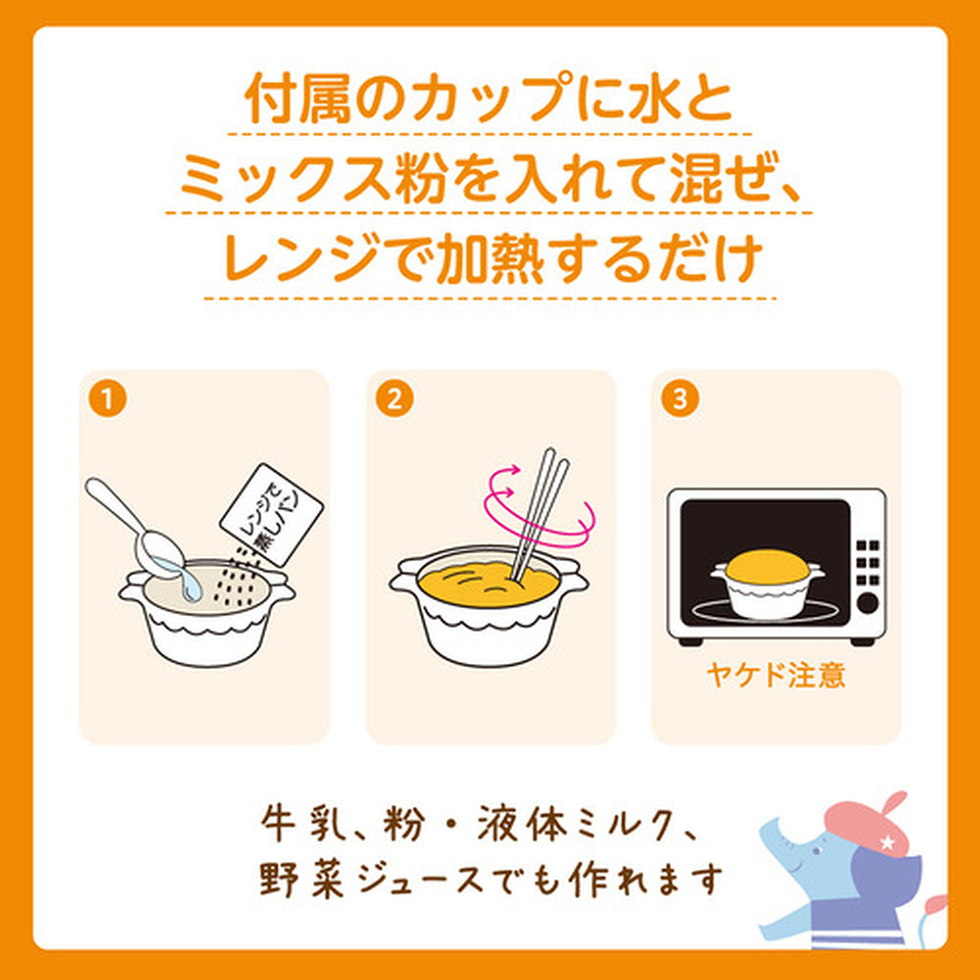 付属のカップに水と
ミックス粉を入れて混ぜ、
レンジで加熱するだけ

1

レンジで蒸しパン

2

3

ヤケド注意

牛乳、粉・液体ミルク、
野菜ジュースでも作れます