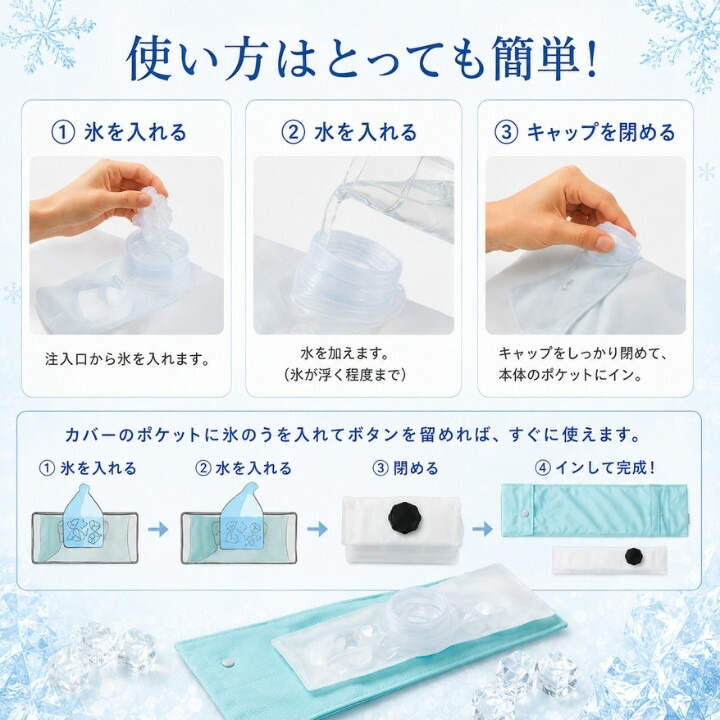 使い方はとっても簡単!

① 氷を入れる

注入口から氷を入れます。

② 水を入れる

水を加えます。
(氷が浮く程度まで)

③ キャップを閉める

キャップをしっかり閉めて、本体のポケットにイン。

カバーのポケットに氷のうを入れてボタンを留めれば、すぐに使えます。

① 氷を入れる

② 水を入れる

③ 閉める

④ インして完成!