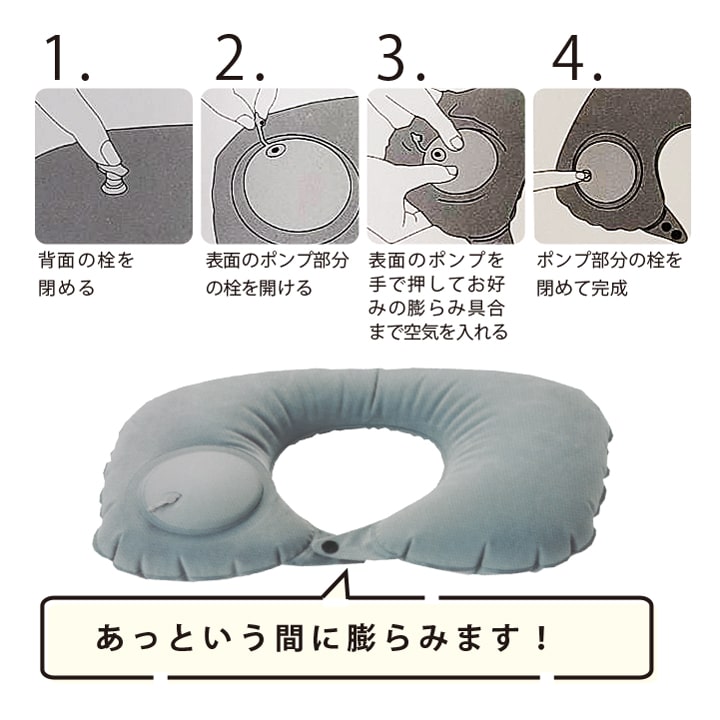 1.

背面の栓を閉める

2.

表面のポンプ部分の栓を開ける

3.

表面のポンプを手で押してお好みの膨らみ具合まで空気を入れる

4.

ポンプ部分の栓を閉めて完成

あっという間に膨らみます！