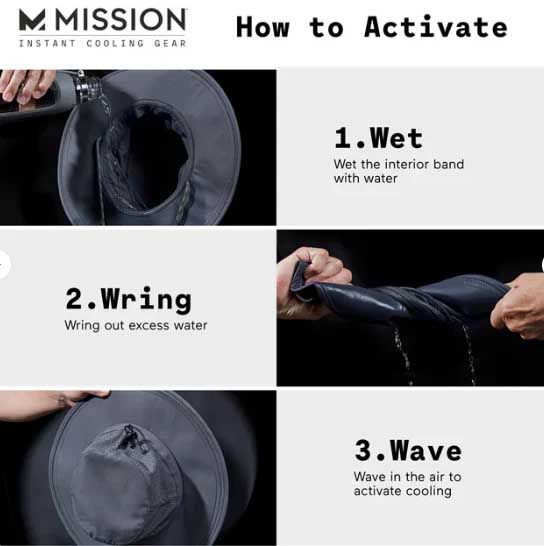 MISSION
INSTANT COOLING GEAR

How to Activate

1.Wet
Wet the interior band with water

2.Wring
Wring out excess water

3.Wave
Wave in the air to activate cooling