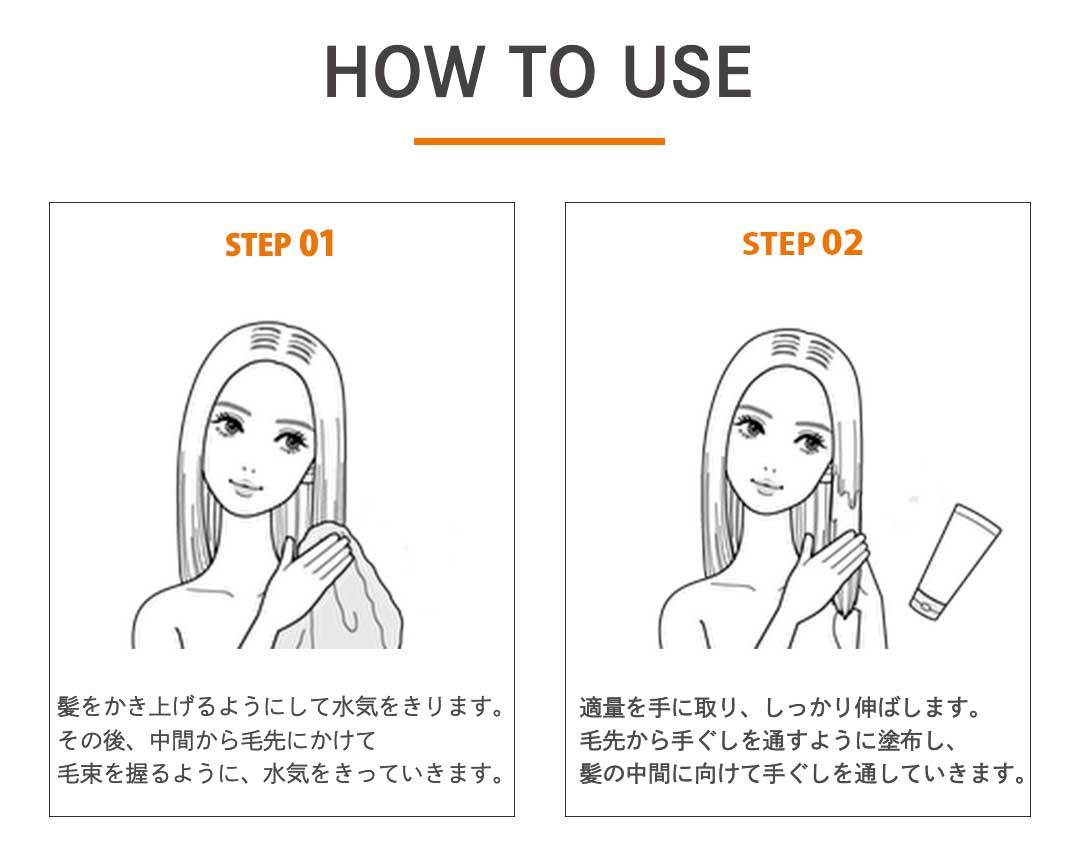 HOW TO USE

STEP 01

髪をかき上げるようにして水気をきります。
その後、中間から毛先にかけて
毛束を握るように、水気をきっていきます。

STEP 02

適量を手に取り、しっかり伸ばします。
毛先から手ぐしを通すように塗布し、
髪の中間に向けて手ぐしを通していきます。