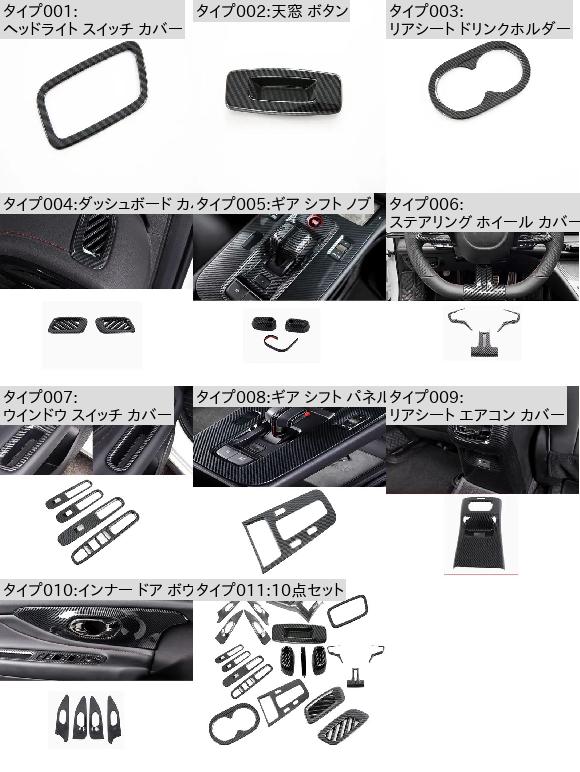 タイプ001:
ヘッドライト スイッチ カバー

タイプ002:天窓 ボタン

タイプ003:
リアシート ドリンクホルダー

タイプ004:ダッシュボード カ

タイプ005:ギア シフト ノブ

タイプ006:
ステアリング ホイール カバー

タイプ007:
ウインドウ スイッチ カバー

タイプ008:ギア シフト パネル

タイプ009:
リアシート エアコン カバー

タイプ010:インナー ドア ボウ

タイプ011:10点セット