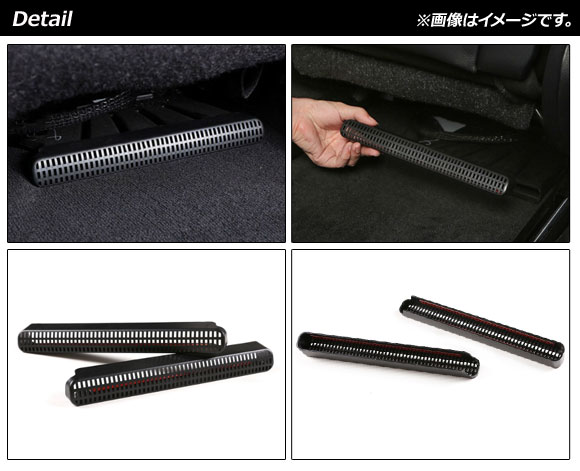 Detail

※画像はイメージです。