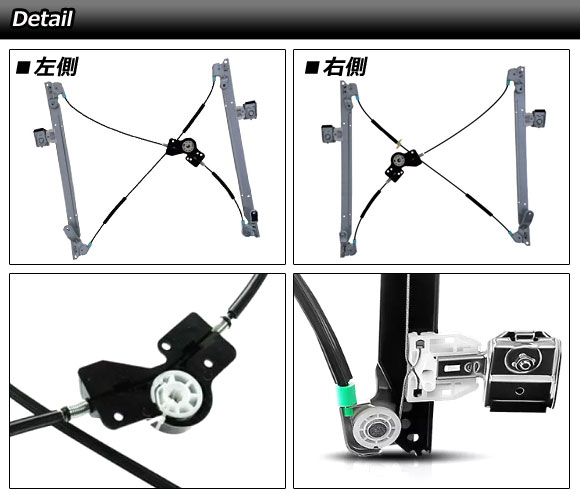 Detail

■左側

■右側