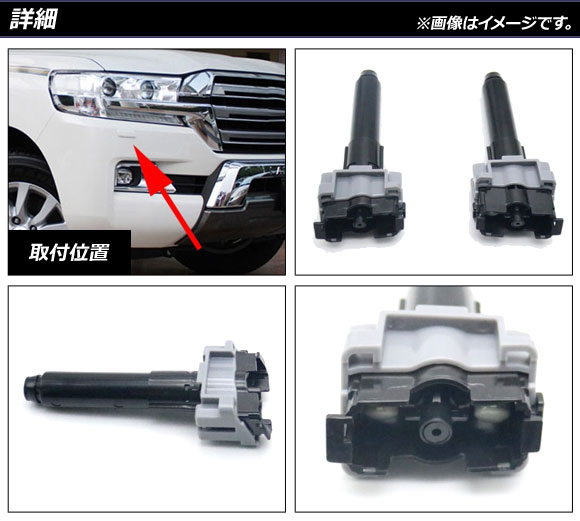 詳細

※画像はイメージです。

取付位置