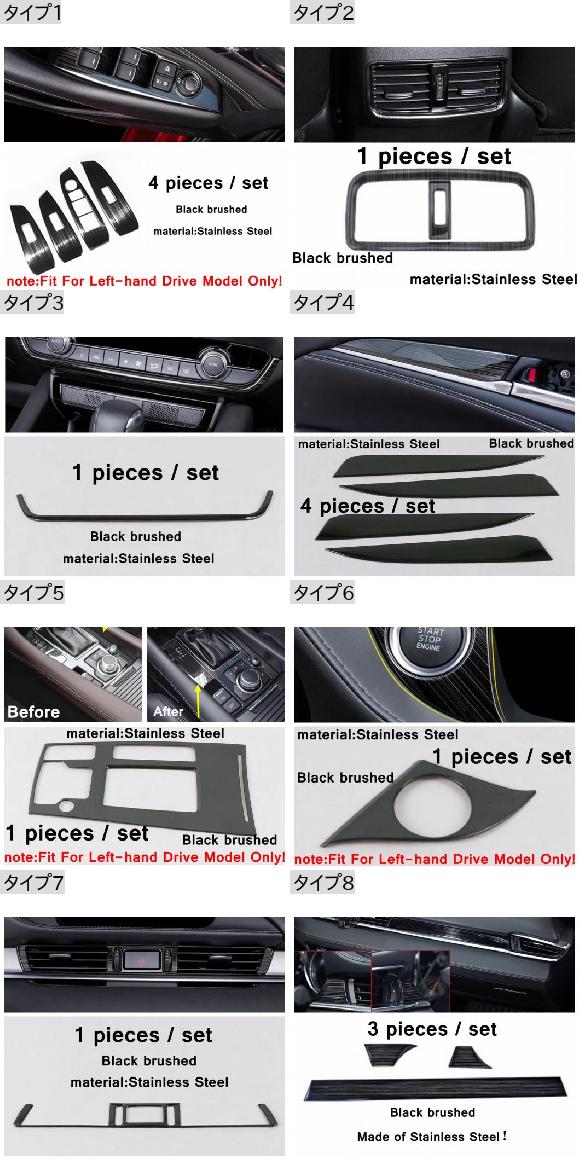 タイプ1

4 pieces / set
Black brushed
material:Stainless Steel
note:Fit For Left-hand Drive Model Only!

タイプ2

1 pieces / set
Black brushed
material:Stainless Steel

タイプ3

1 pieces / set
Black brushed
material:Stainless Steel

タイプ4

material:Stainless Steel
Black brushed
4 pieces / set

タイプ5

Before
After
material:Stainless Steel
1 pieces / set
Black brushed
note:Fit For Left-hand Drive Model Only!

タイプ6

START STOP ENGINE
material:Stainless Steel
1 pieces / set
Black brushed
note:Fit For Left-hand Drive Model Only!

タイプ7

1 pieces / set
Black brushed
material:Stainless Steel

タイプ8

3 pieces / set
Black brushed
Made of Stainless Steel！