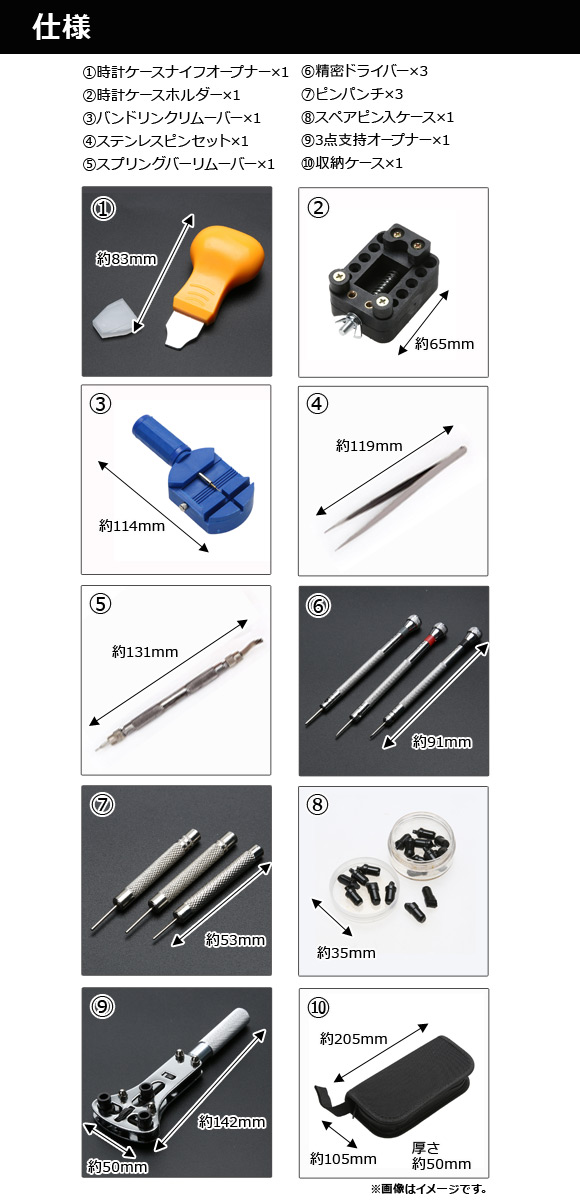 仕様

①時計ケースナイフオープナー×1
②時計ケースホルダー×1
③バンドリンクリムーバー×1
④ステンレスピンセット×1
⑤スプリングバーリムーバー×1

⑥精密ドライバー×3
⑦ピンパンチ×3
⑧スペアピン入ケース×1
⑨3点支持オープナー×1
⑩収納ケース×1

①
約83mm

②
約65mm

③
約114mm

④
約119mm

⑤
約131mm

⑥
約91mm

⑦
約53mm

⑧
約35mm

⑨
約142mm
約50mm

⑩
約205mm
約105mm
厚さ
約50mm

※画像はイメージです。