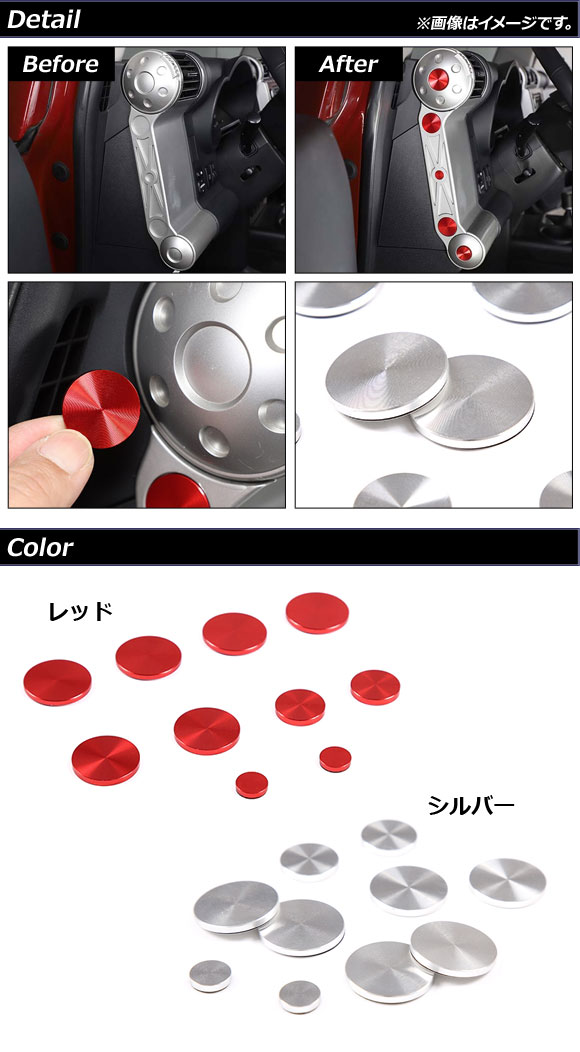 Detail

※画像はイメージです。

Before

After

Color

レッド

シルバー