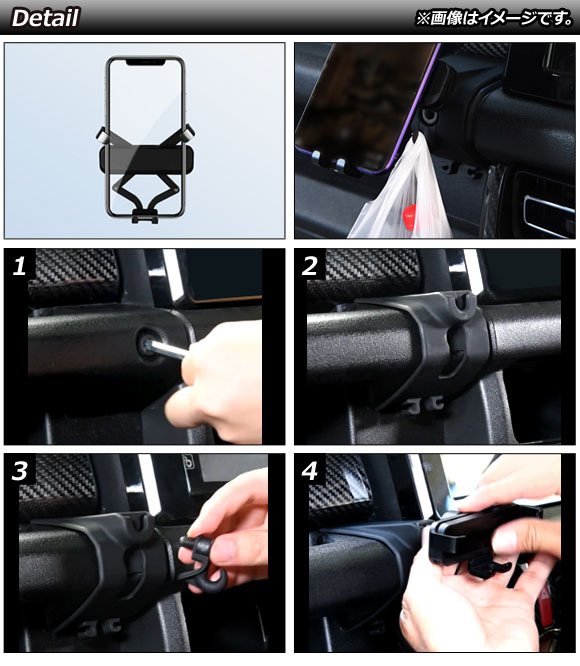 Detail

※画像はイメージです。

1

2

3

4