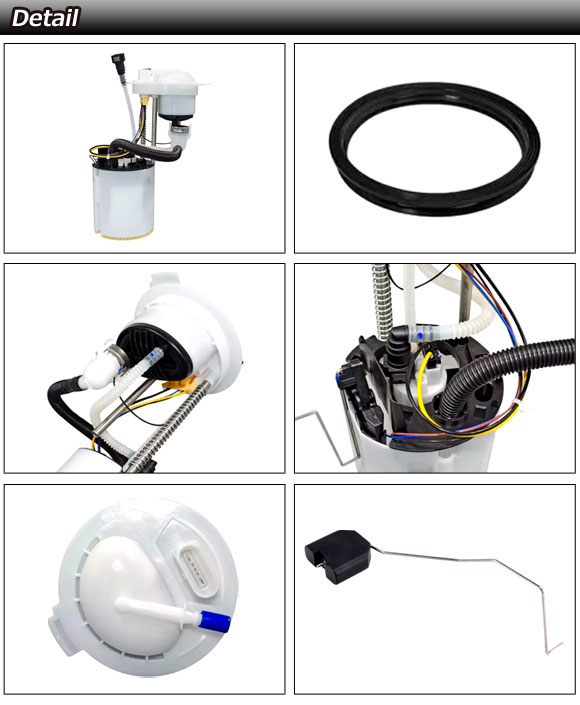 Detail