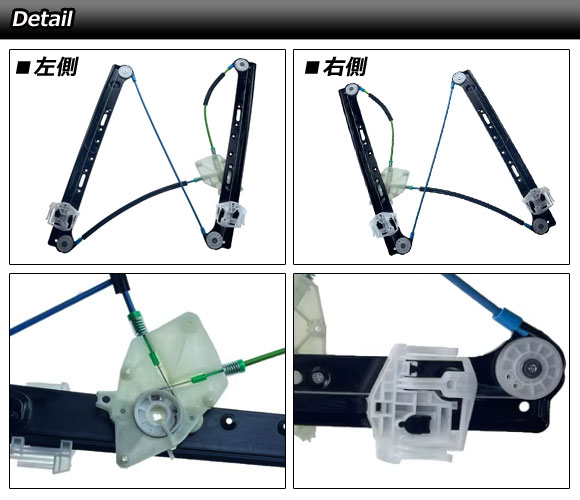 Detail

■左側

■右側