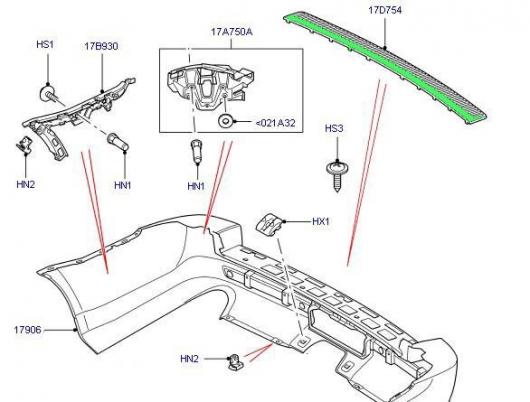 17D754

17A750A

HS1

17B930

<021A32

HS3

HN2

HN1

HN1

HX1

17906

HN2