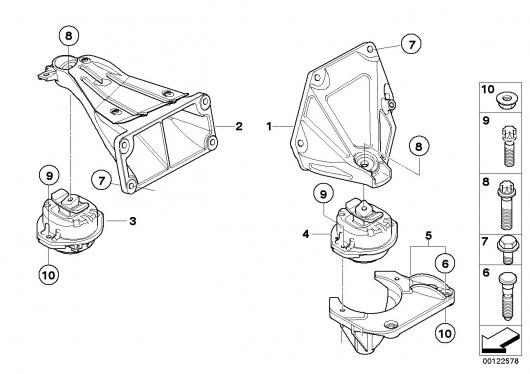 8
2
7
9
3
10
7
1
8
9
4
5
6
10
10
9
8
7
6
00122578