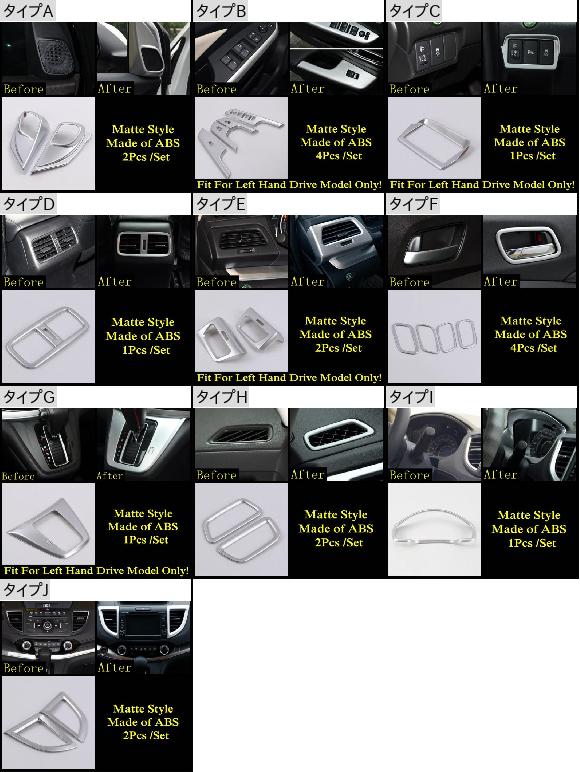 タイプA

Before

After

Matte Style
Made of ABS
2Pcs /Set

タイプB

Before

After

Matte Style
Made of ABS
4Pcs /Set

Fit For Left Hand Drive Model Only!

タイプC

Before

After

Matte Style
Made of ABS
1Pcs /Set

Fit For Left Hand Drive Model Only!

タイプD

Before

After

Matte Style
Made of ABS
1Pcs /Set

タイプE

Before

After

Matte Style
Made of ABS
2Pcs /Set

Fit For Left Hand Drive Model Only!

タイプF

Before

After

Matte Style
Made of ABS
4Pcs /Set

タイプG

Before

After

Matte Style
Made of ABS
1Pcs /Set

Fit For Left Hand Drive Model Only!

タイプH

Before

After

Matte Style
Made of ABS
2Pcs /Set

タイプI

Before

After

Matte Style
Made of ABS
1Pcs /Set

タイプJ

Before

After

Matte Style
Made of ABS
2Pcs /Set