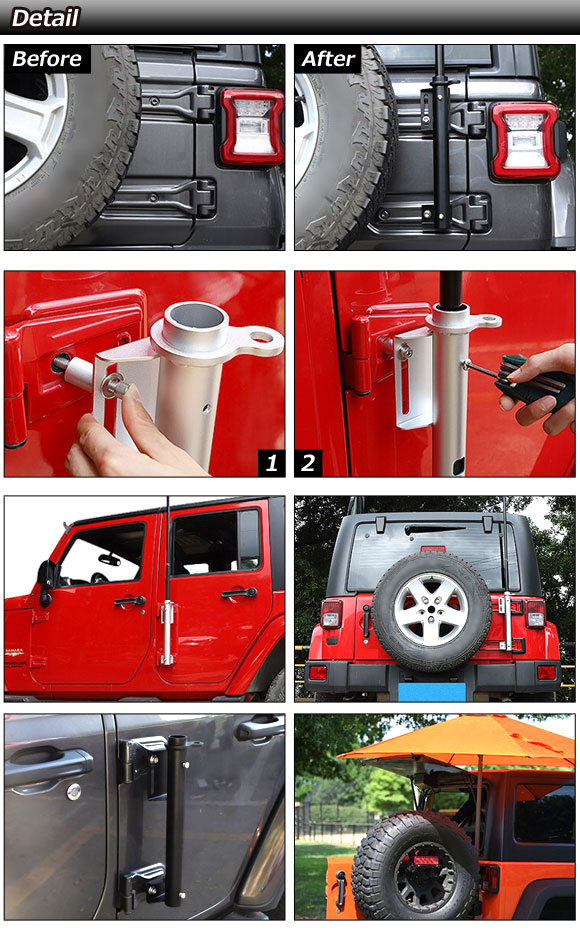 Detail

Before

After

1

2