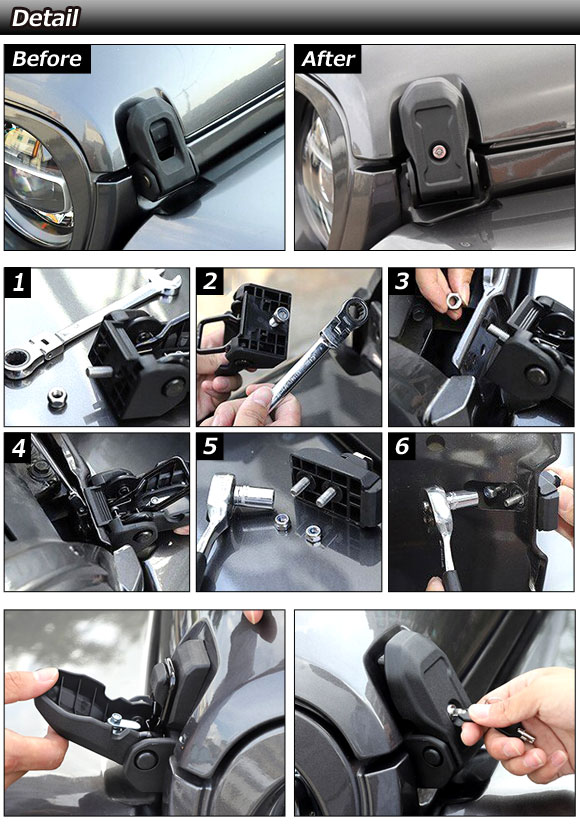 Detail

Before

After

1

2

3

4

5

6