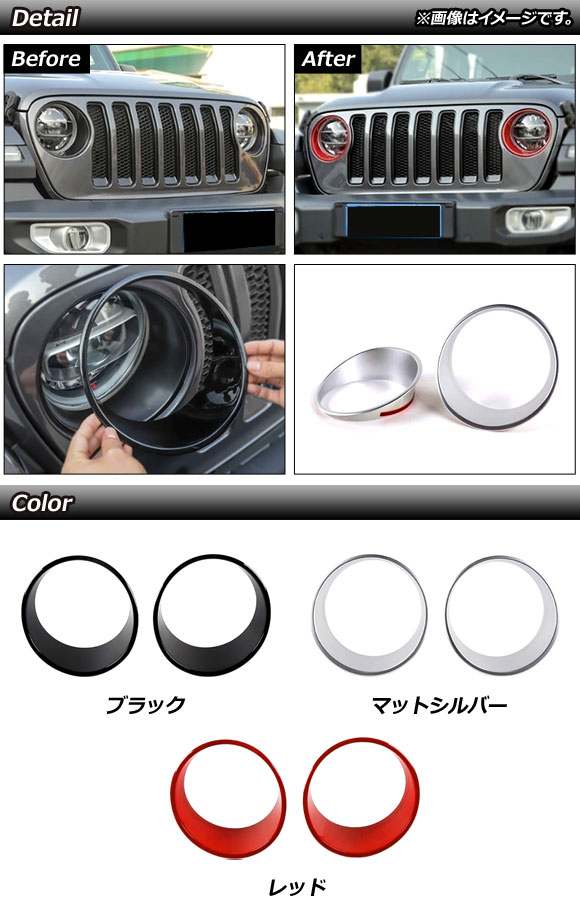 Detail

※画像はイメージです。

Before

After

Color

ブラック

マットシルバー

レッド