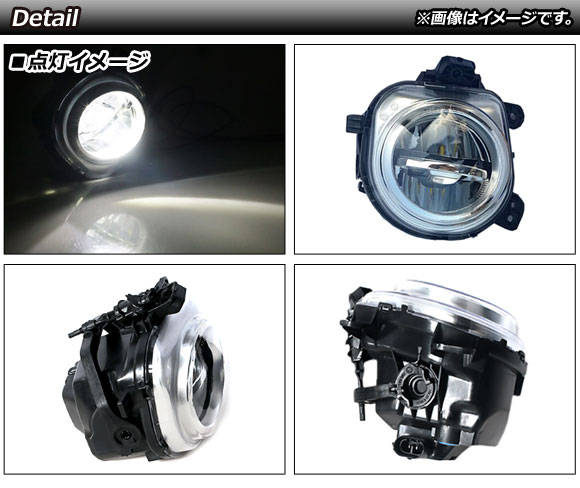 Detail

※画像はイメージです。

□点灯イメージ