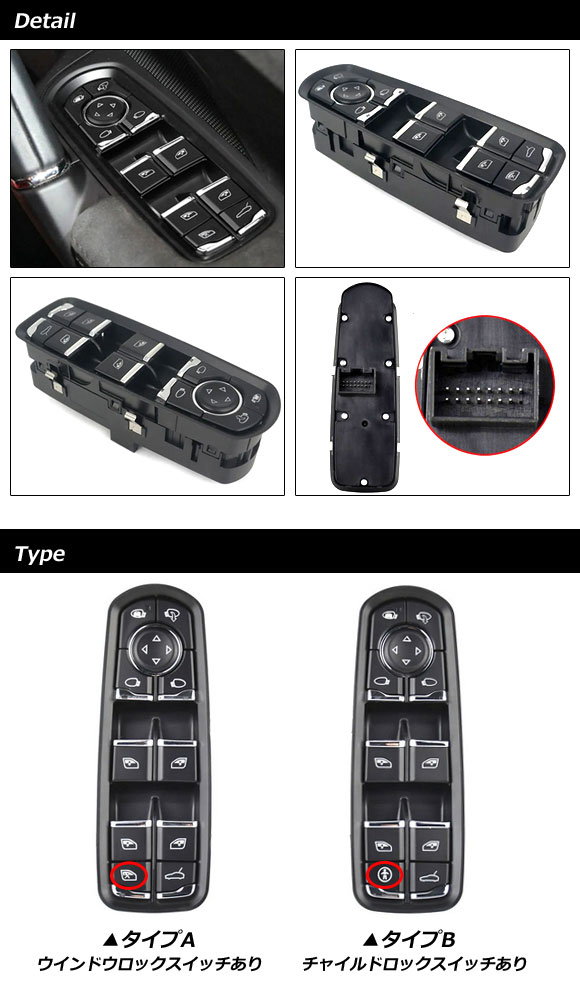 Detail

Type

▲タイプA
ウインドウロックスイッチあり

▲タイプB
チャイルドロックスイッチあり