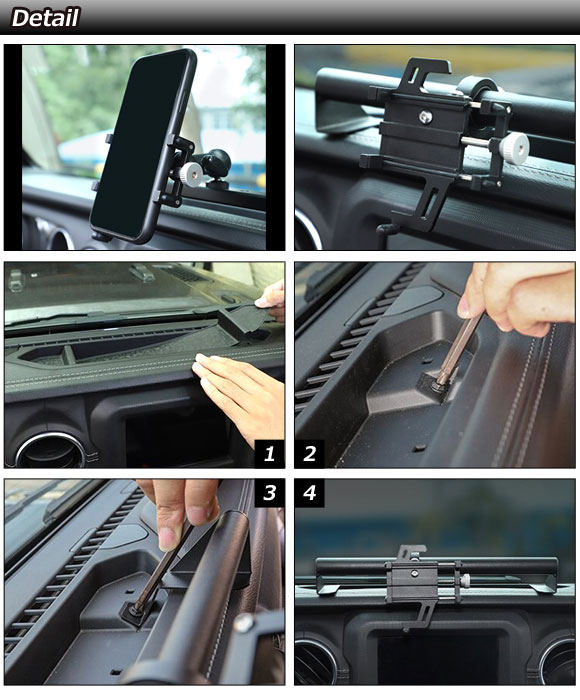 Detail

1

2

3

4