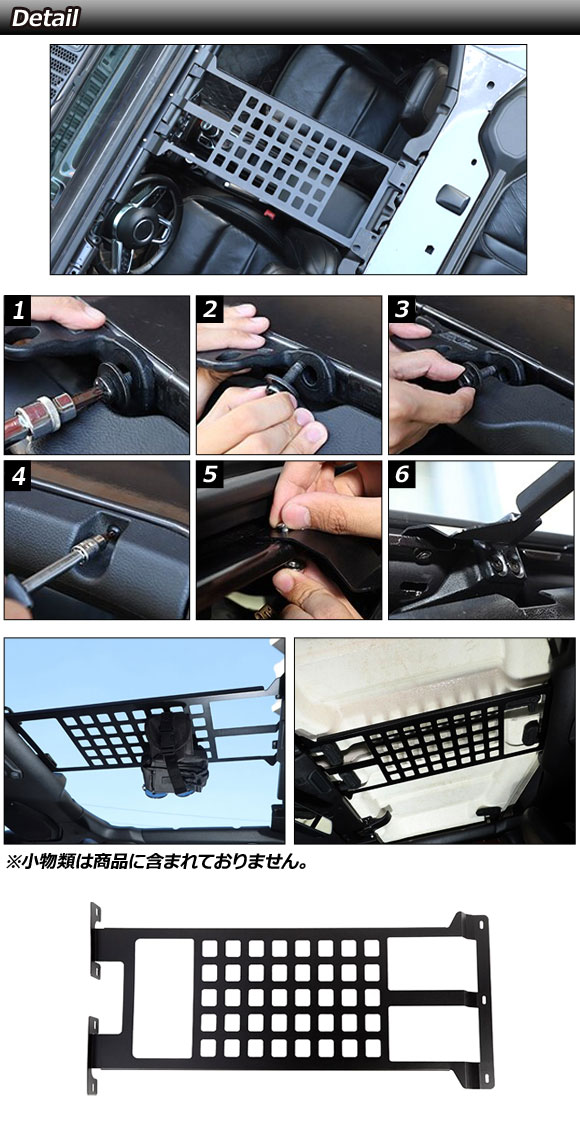 Detail

1

2

3

4

5

6

※小物類は商品に含まれておりません。