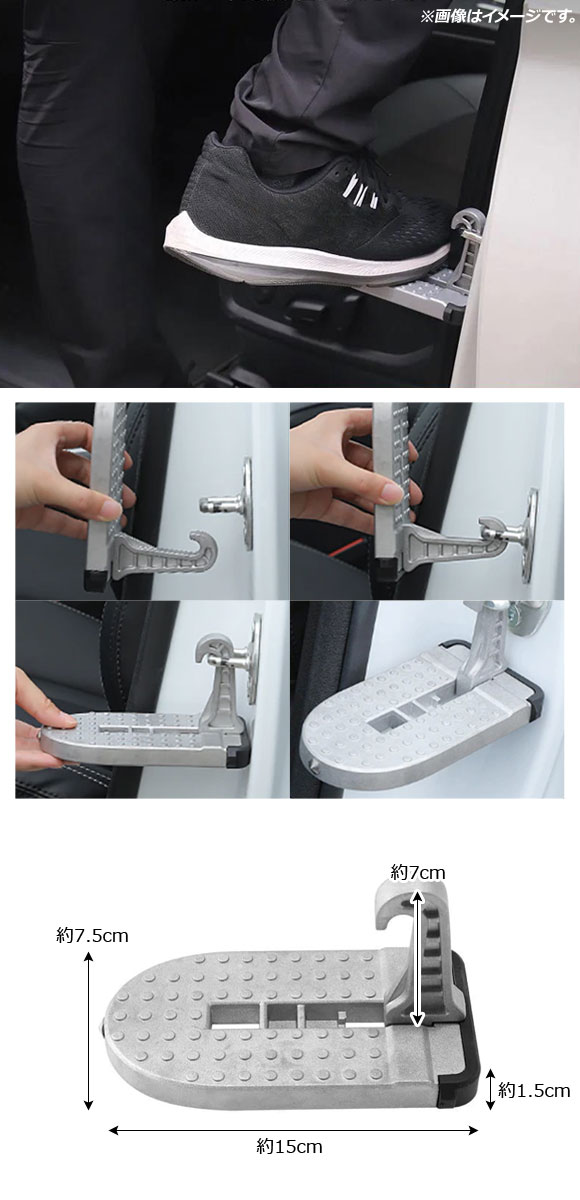 ※画像はイメージです。

約7cm

約7.5cm

約1.5cm

約15cm