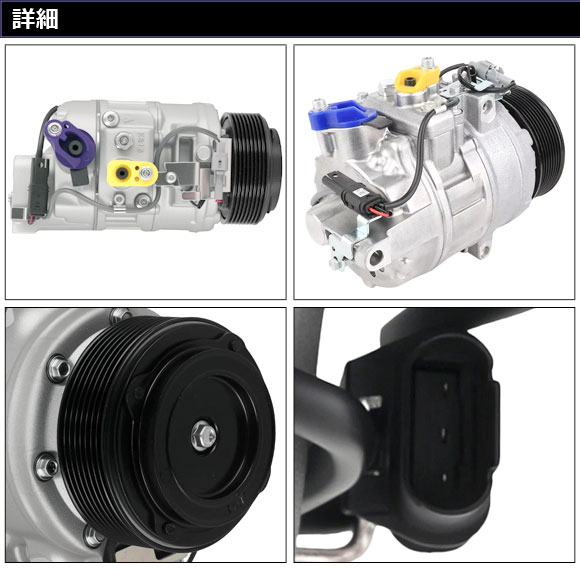 詳細