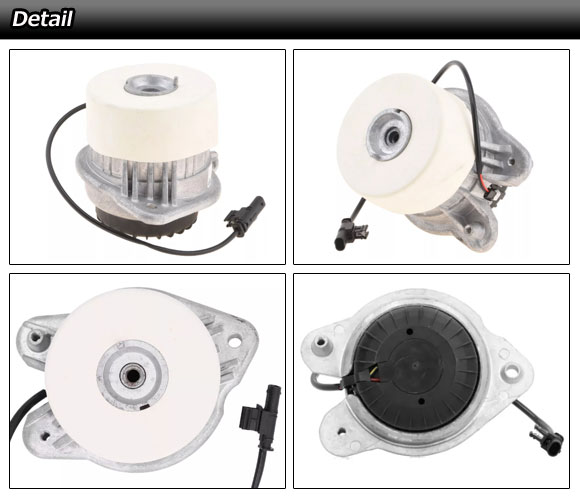 Detail