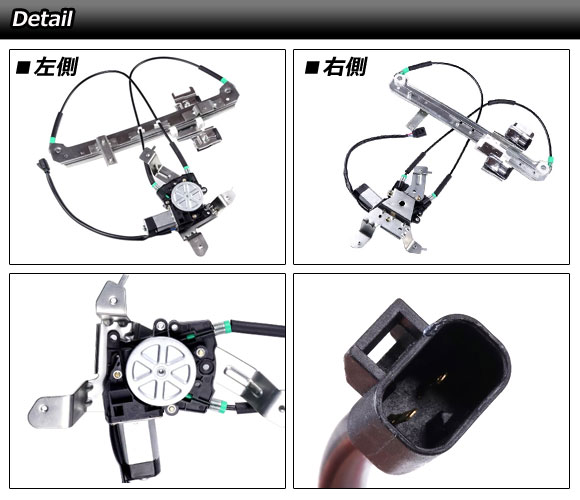 Detail

■左側

■右側