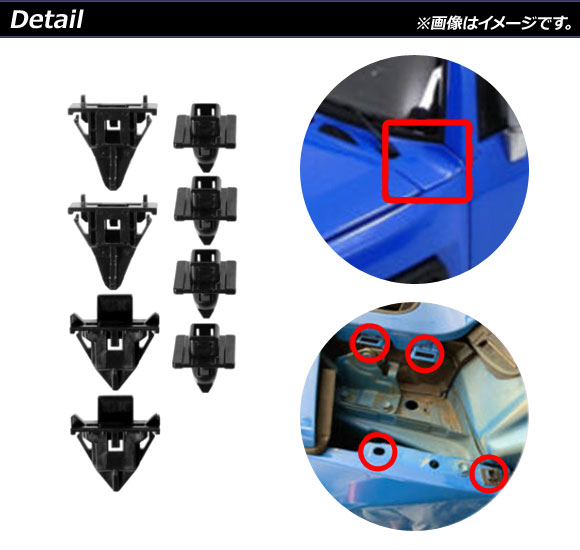 Detail

※画像はイメージです。