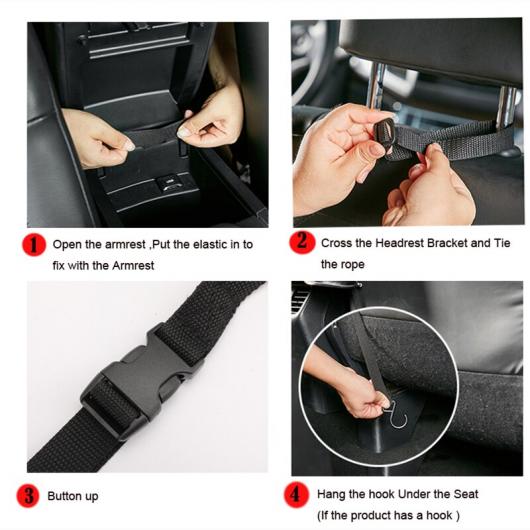 1 Open the armrest ,Put the elastic in to fix with the Armrest

2 Cross the Headrest Bracket and Tie the rope

3 Button up

4 Hang the hook Under the Seat (If the product has a hook )