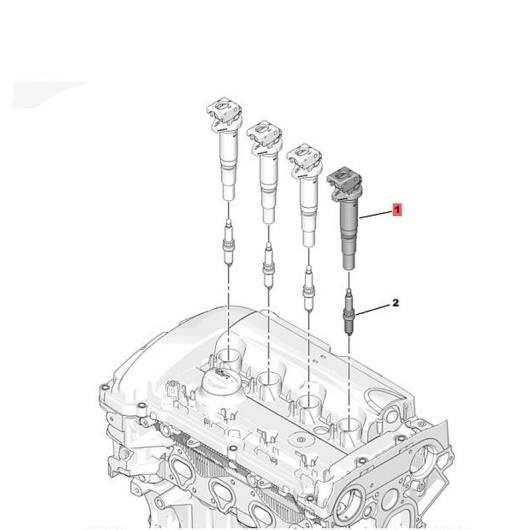 1

2