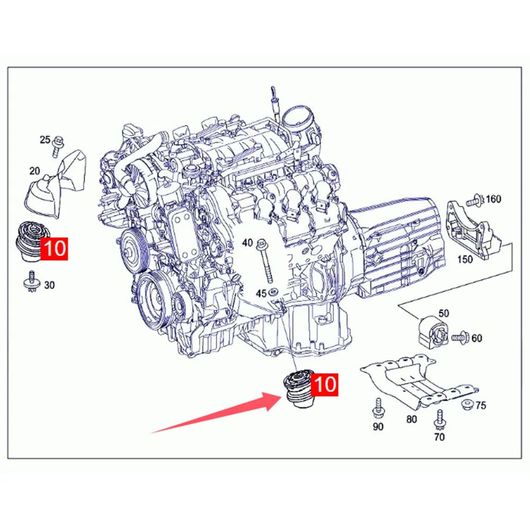 25
20
10
30
40
45
160
150
50
60
10
75
90
80
70