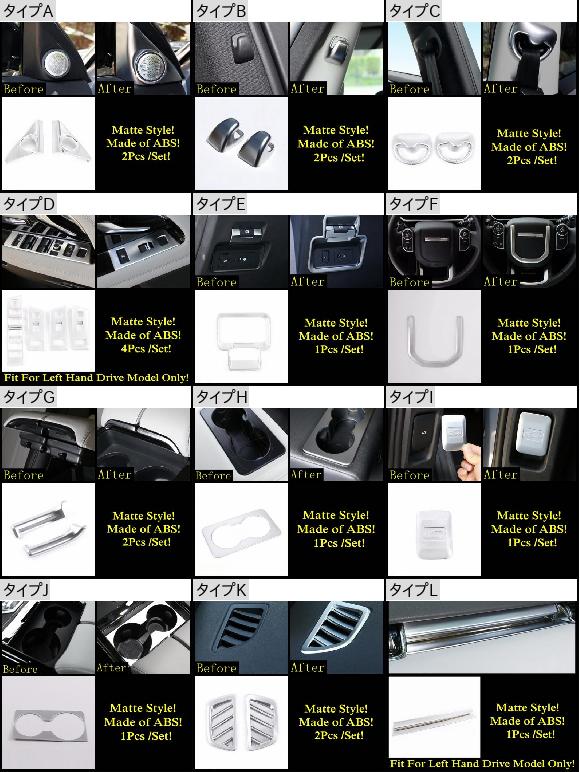 タイプA

Before After

Matte Style!
Made of ABS!
2Pcs /Set!

タイプB

Before After

Matte Style!
Made of ABS!
2Pcs /Set!

タイプC

Before After

Matte Style!
Made of ABS!
2Pcs /Set!

タイプD

Matte Style!
Made of ABS!
4Pcs /Set!

Fit For Left Hand Drive Model Only!

タイプE

Before After

Matte Style!
Made of ABS!
1Pcs /Set!

タイプF

Before After

Matte Style!
Made of ABS!
1Pcs /Set!

タイプG

Before After

Matte Style!
Made of ABS!
2Pcs /Set!

タイプH

Before After

Matte Style!
Made of ABS!
1Pcs /Set!

タイプI

Before After

Matte Style!
Made of ABS!
1Pcs /Set!

タイプJ

Before After

Matte Style!
Made of ABS!
1Pcs /Set!

タイプK

Before After

Matte Style!
Made of ABS!
2Pcs /Set!

タイプL

Matte Style!
Made of ABS!
1Pcs /Set!

Fit For Left Hand Drive Model Only!