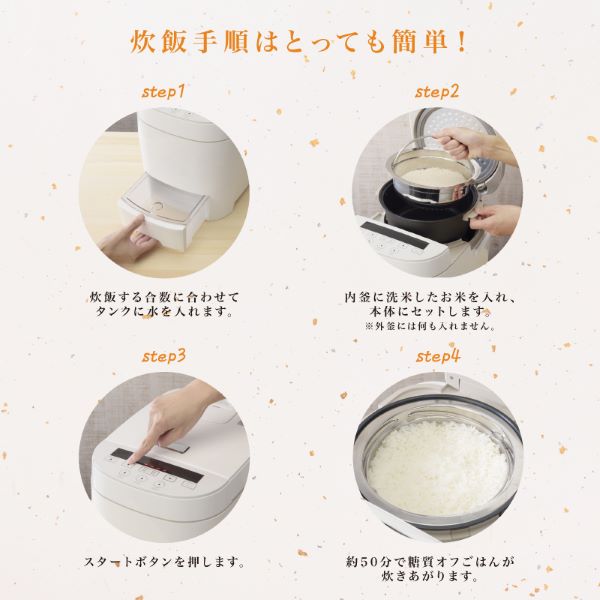 炊飯手順はとっても簡単！

step1

炊飯する合数に合わせてタンクに水を入れます。

step2

内釜に洗米したお米を入れ、本体にセットします。
※外釜には何も入れません。

step3

スタートボタンを押します。

step4

約50分で糖質オフごはんが炊きあがります。