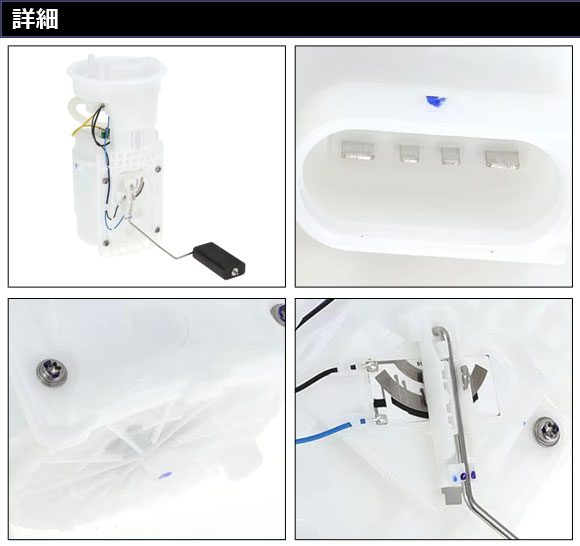 詳細