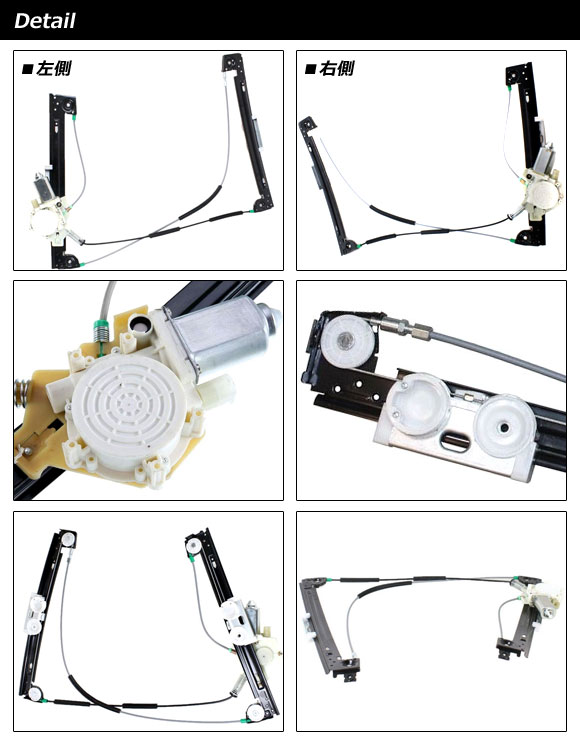 Detail

■左側

■右側