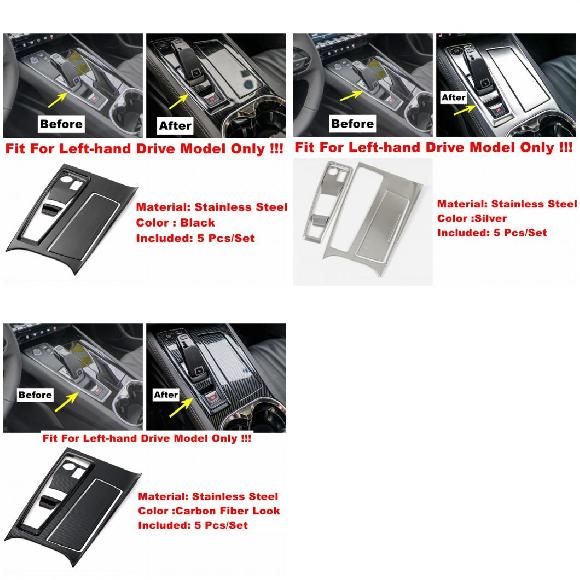 Before

After

Fit For Left-hand Drive Model Only !!!

Material: Stainless Steel
Color : Black
Included: 5 Pcs/Set

Before

After

Fit For Left-hand Drive Model Only !!!

Material: Stainless Steel
Color :Silver
Included: 5 Pcs/Set

Before

After

Fit For Left-hand Drive Model Only !!!

Material: Stainless Steel
Color :Carbon Fiber Look
Included: 5 Pcs/Set