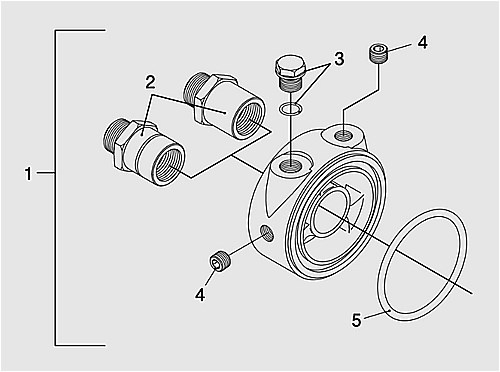 1
2
3
4
4
5