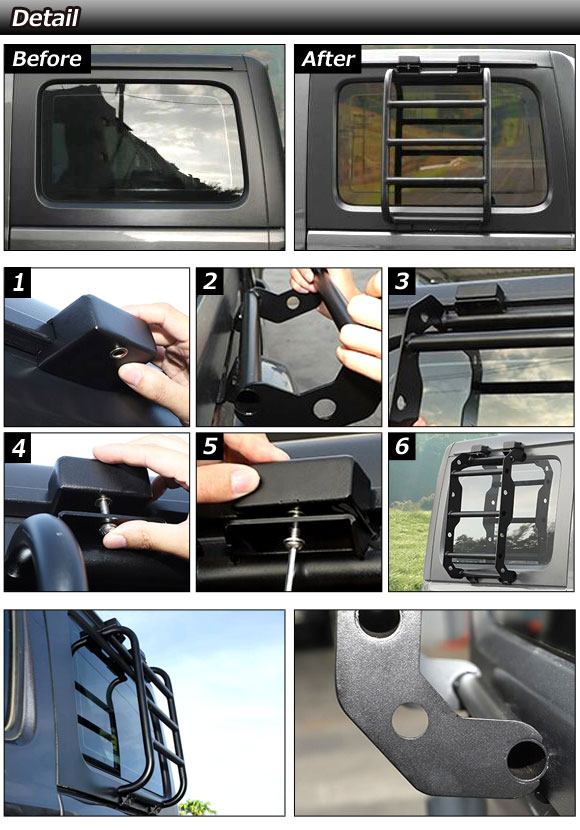 Detail

Before

After

1

2

3

4

5

6