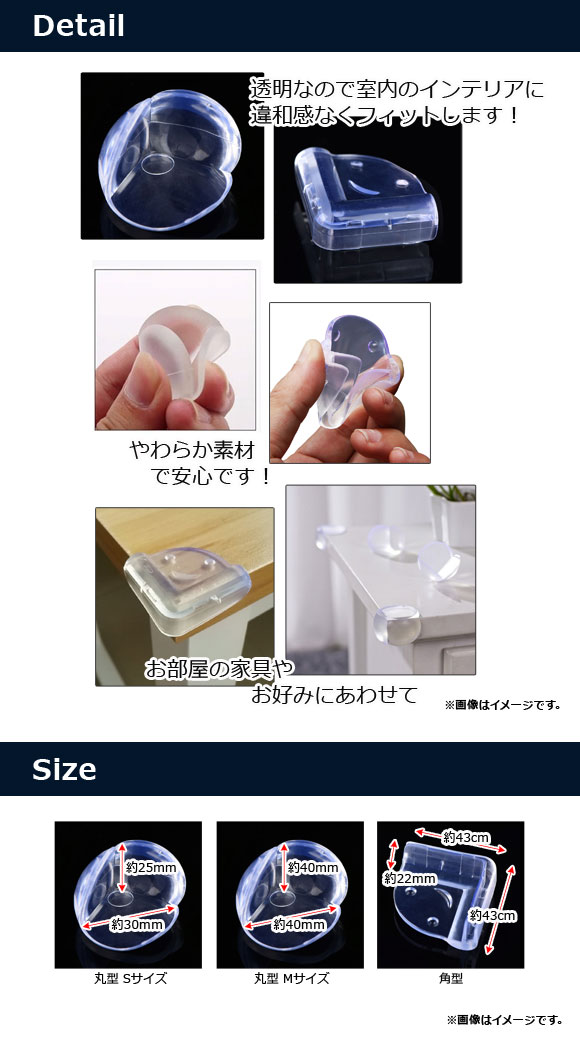 Detail

透明なので室内のインテリアに違和感なくフィットします！

やわらか素材で安心です！

お部屋の家具やお好みにあわせて

※画像はイメージです。

Size

約25mm
約30mm
丸型 Sサイズ

約40mm
約40mm
丸型 Mサイズ

約43cm
約22mm
約43cm
角型

※画像はイメージです。